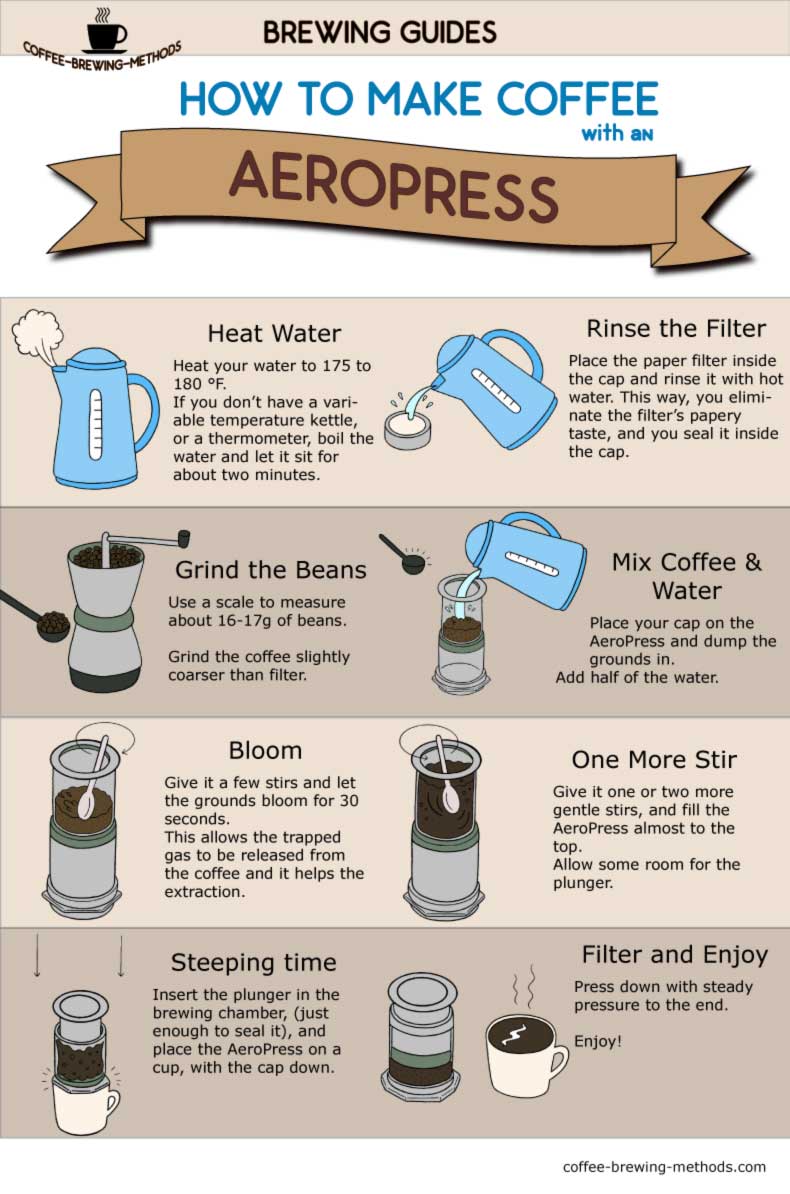 COFFEE-BREWING-METHODS

BREWING GUIDES

HOW TO MAKE COFFEE with an

AEROPRESS

Heat Water

Heat your water to 175 to 180 °F.
If you don't have a variable temperature kettle, or a thermometer, boil the water and let it sit for about two minutes.

Rinse the Filter

Place the paper filter inside the cap and rinse it with hot water. This way, you eliminate the filter's papery taste, and you seal it inside the cap.

Grind the Beans

Use a scale to measure about 16-17g of beans.

Grind the coffee slightly coarser than filter.

Mix Coffee & Water

Place your cap on the AeroPress and dump the grounds in.
Add half of the water.

Bloom

Give it a few stirs and let the grounds bloom for 30 seconds.
This allows the trapped gas to be released from the coffee and it helps the extraction.

One More Stir

Give it one or two more gentle stirs, and fill the AeroPress almost to the top.
Allow some room for the plunger.

Steeping time

Insert the plunger in the brewing chamber, (just enough to seal it), and place the AeroPress on a cup, with the cap down.

Filter and Enjoy

Press down with steady pressure to the end.

Enjoy!

coffee-brewing-methods.com